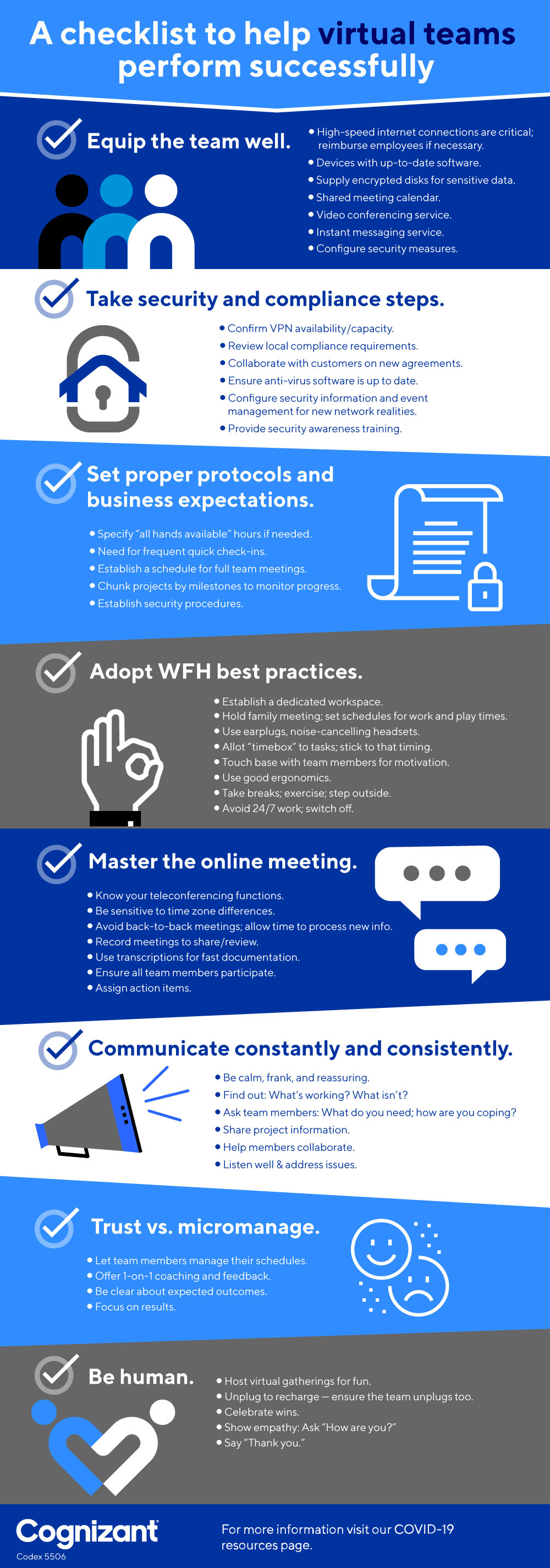 A checklist to help virtual teams perform successfully

Equip the team well.

• High-speed internet connections are critical; reimburse employees if necessary.
• Devices with up-to-date software.
• Supply encrypted disks for sensitive data.
• Shared meeting calendar.
• Video conferencing service.
• Instant messaging service.
• Configure security measures.

Take security and compliance steps.

• Confirm VPN availability/capacity.
• Review local compliance requirements.
• Collaborate with customers on new agreements.
• Ensure anti-virus software is up to date.
• Configure security information and event management for new network realities.
• Provide security awareness training.

Set proper protocols and business expectations.

• Specify "all hands available" hours if needed.
• Need for frequent quick check-ins.
• Establish a schedule for full team meetings.
• Chunk projects by milestones to monitor progress.
• Establish security procedures.

Adopt WFH best practices.

• Establish a dedicated workspace.
• Hold family meeting; set schedules for work and play times.
• Use earplugs, noise-cancelling headsets.
• Allot "timebox" to tasks; stick to that timing.
• Touch base with team members for motivation.
• Use good ergonomics.
• Take breaks; exercise; step outside.
• Avoid 24/7 work; switch off.

Master the online meeting.

• Know your teleconferencing functions.
• Be sensitive to time zone differences.
• Avoid back-to-back meetings; allow time to process new info.
• Record meetings to share/review.
• Use transcriptions for fast documentation.
• Ensure all team members participate.
• Assign action items.

Communicate constantly and consistently.

• Be calm, frank, and reassuring.
• Find out: What's working? What isn't?
• Ask team members: What do you need; how are you coping?
• Share project information.
• Help members collaborate.
• Listen well & address issues.

Trust vs. micromanage.

• Let team members manage their schedules.
• Offer 1-on-1 coaching and feedback.
• Be clear about expected outcomes.
• Focus on results.

Be human.

• Host virtual gatherings for fun.
• Unplug to recharge — ensure the team unplugs too.
• Celebrate wins.
• Show empathy: Ask "How are you?"
• Say "Thank you."

Cognizant
Codex 5506

For more information visit our COVID-19 resources page.